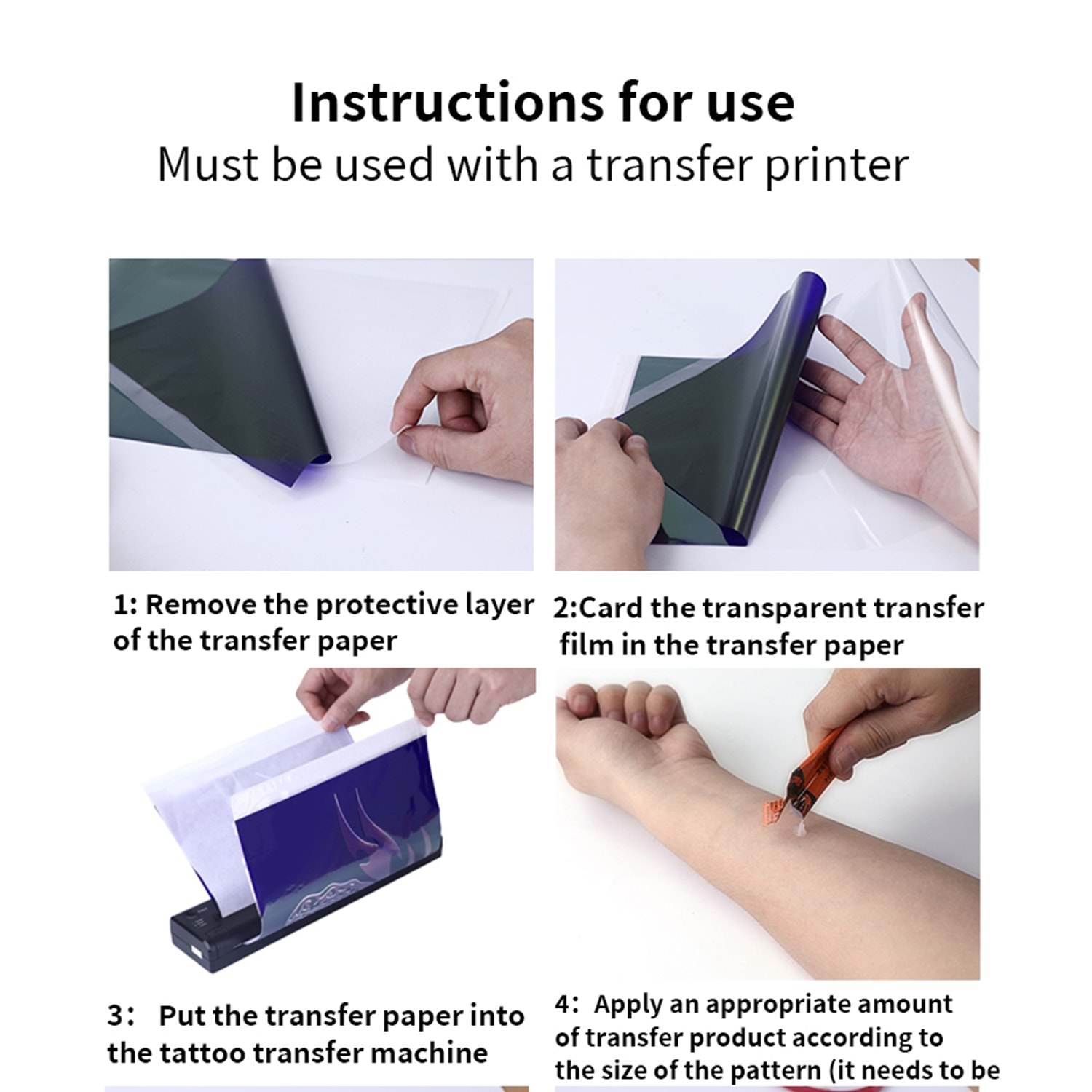 Instructions for use
Must be used with a transfer printer

1: Remove the protective layer of the transfer paper

2:Card the transparent transfer film in the transfer paper

3: Put the transfer paper into the tattoo transfer machine

4: Apply an appropriate amount of transfer product according to the size of the pattern (it needs to be