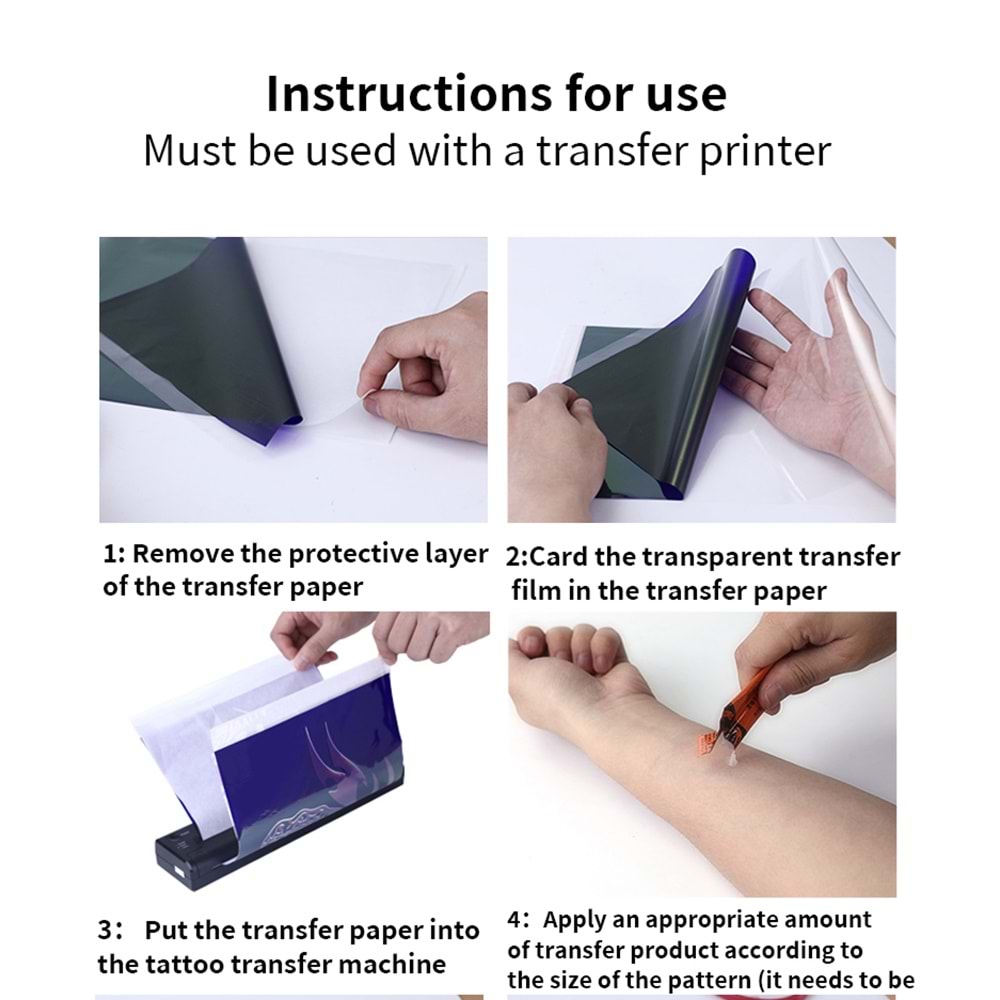 Instructions for use
Must be used with a transfer printer

1: Remove the protective layer of the transfer paper

2:Card the transparent transfer film in the transfer paper

3: Put the transfer paper into the tattoo transfer machine

4: Apply an appropriate amount of transfer product according to the size of the pattern (it needs to be